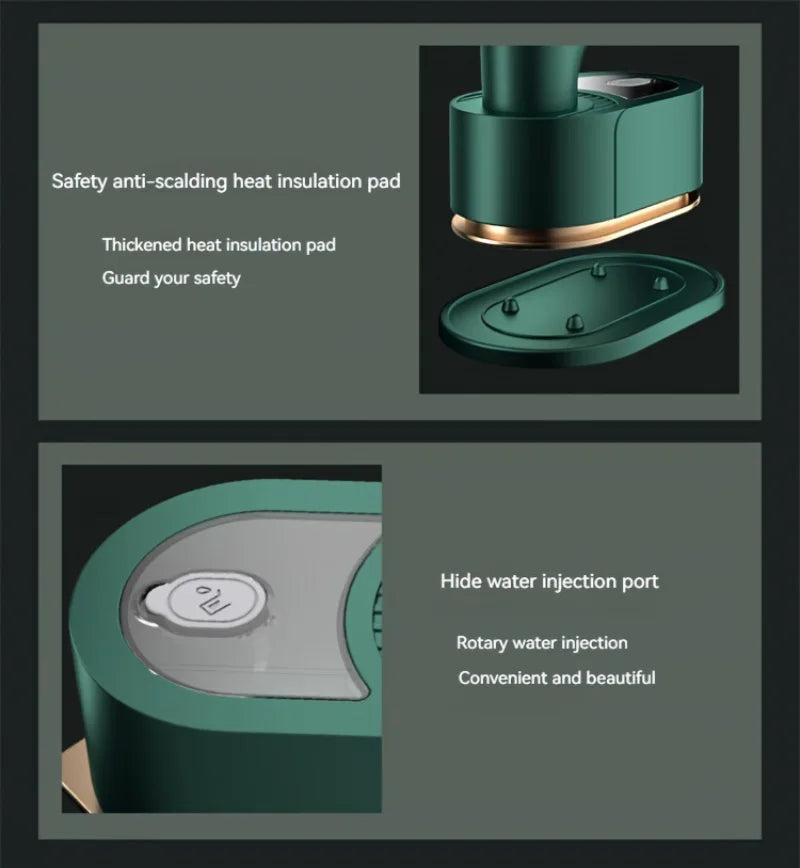 Safety anti-scalding heat insulation pad

Thickened heat insulation pad

Guard your safety

Hide water injection port

Rotary water injection

Convenient and beautiful